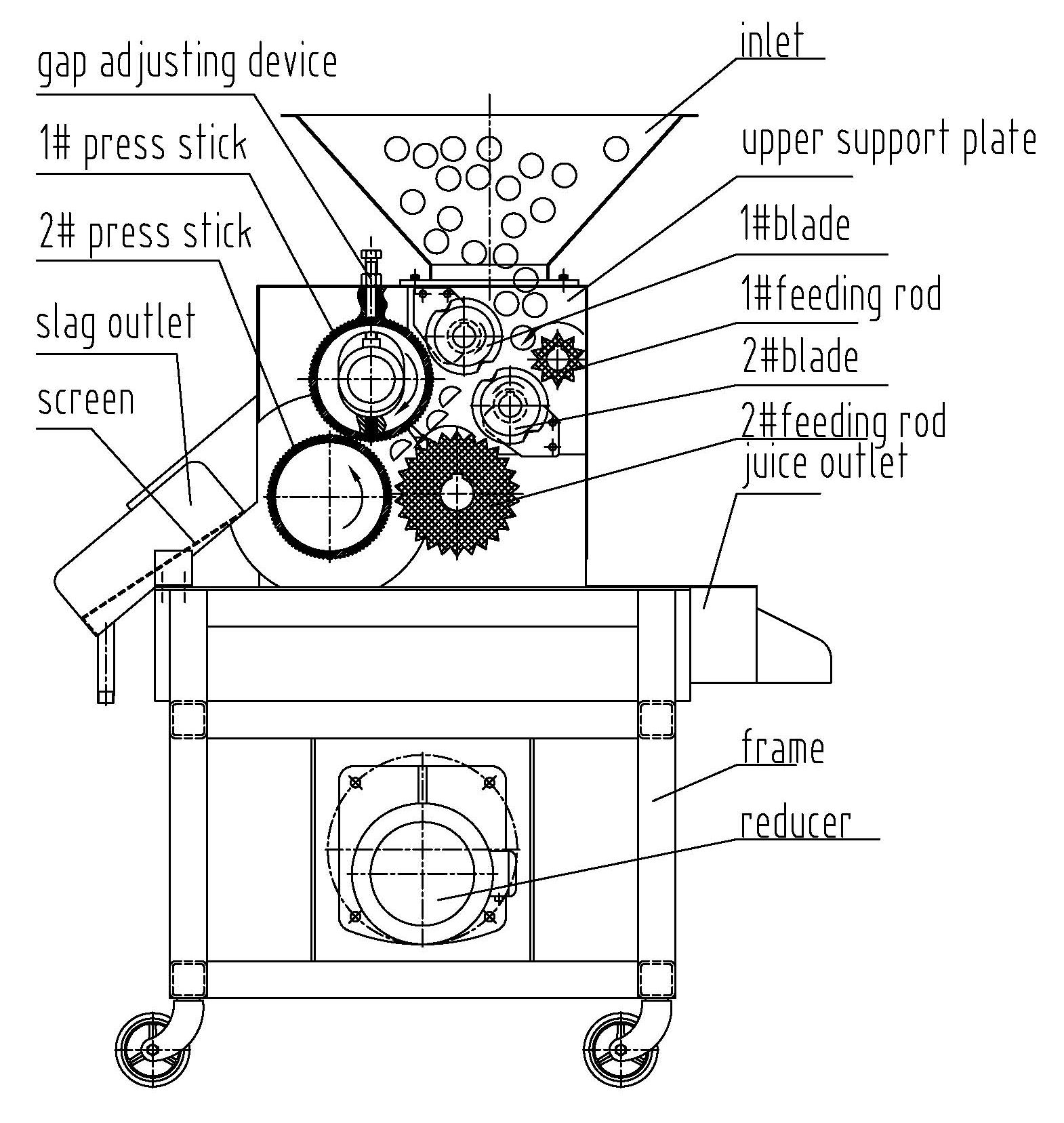 gap adjusting device

1# press stick

2# press stick

slag outlet

screen

inlet

upper support plate

1#blade

1#feeding rod

2#blade

2#feeding rod

juice outlet

frame

reducer